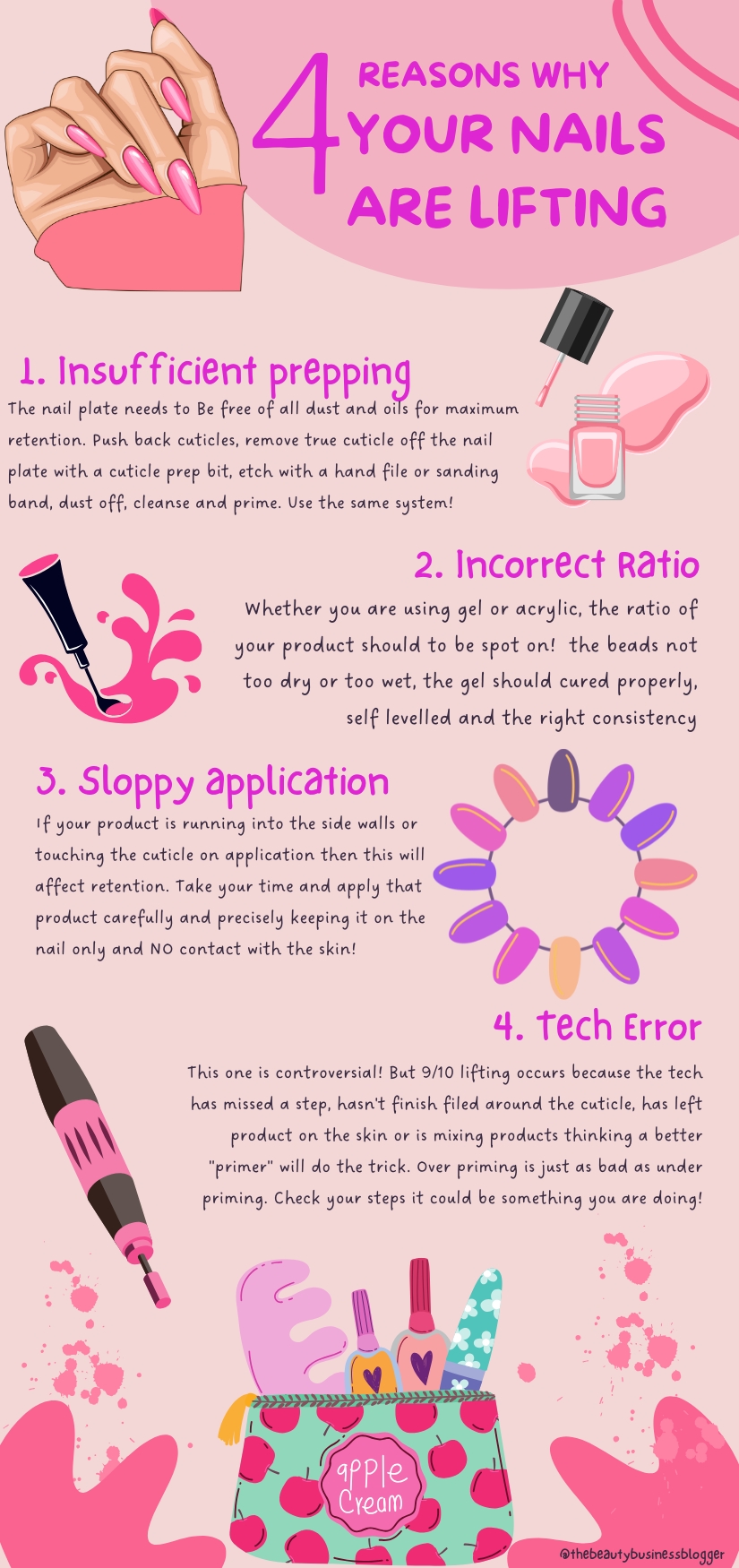 4 REASONS WHY YOUR NAILS ARE LIFTING

1. Insufficient prepping

The nail plate needs to Be free of all dust and oils for maximum retention. Push back cuticles, remove true cuticle off the nail plate with a cuticle prep bit, etch with a hand file or sanding band, dust off, cleanse and prime. Use the same system!

2. Incorrect Ratio

Whether you are using gel or acrylic, the ratio of your product should to be spot on! the beads not too dry or too wet, the gel should cured properly, self levelled and the right consistency

3. Sloppy application

If your product is running into the side walls or touching the cuticle on application then this will affect retention. Take your time and apply that product carefully and precisely keeping it on the nail only and NO contact with the skin!

4. Tech Error

This one is controversial! But 9/10 lifting occurs because the tech has missed a step, hasn't finish filed around the cuticle, has left product on the skin or is mixing products thinking a better "primer" will do the trick. Over priming is just as bad as under priming. Check your steps it could be something you are doing!

apple Cream

@thebeautybusinessblogger